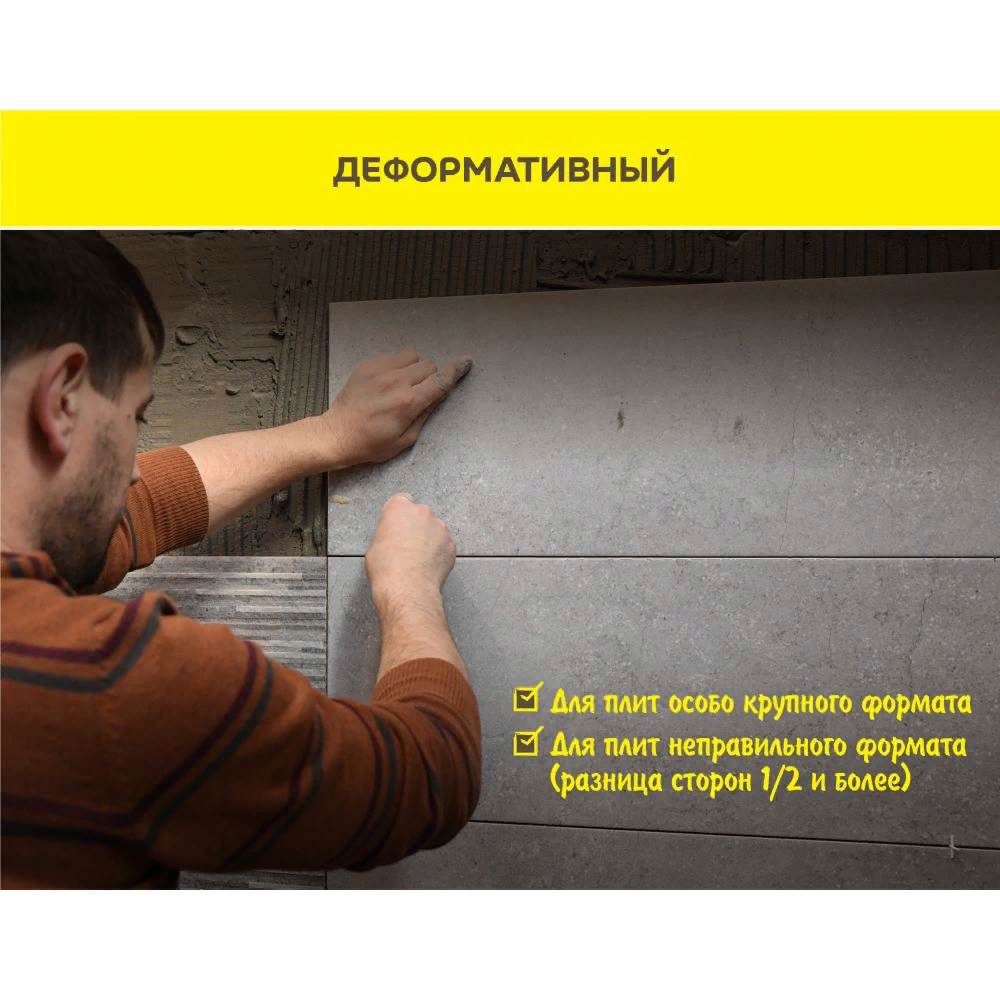 ДЕФОРМАТИВНЫЙ

Для плит особо крупного формата

Для плит неправильного формата (разница сторон 1/2 и более)